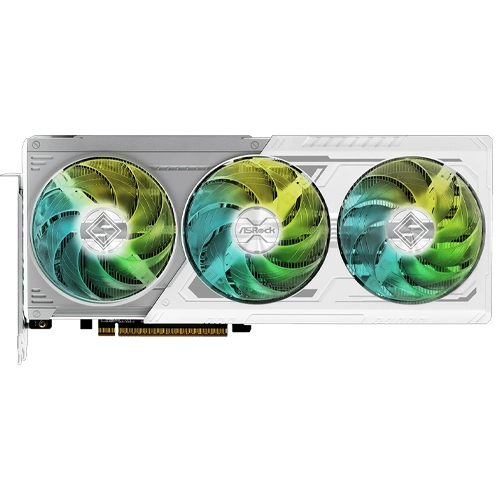 ASRock