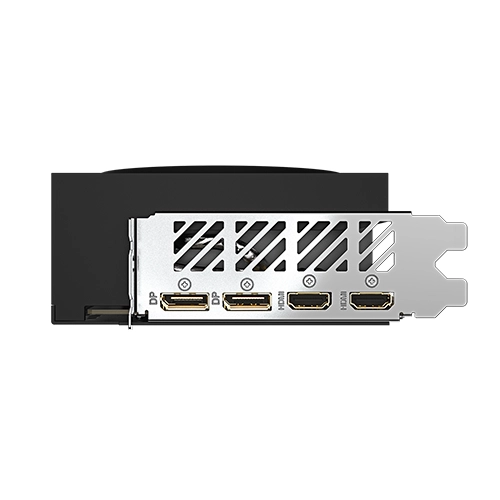 DP
DP
HDMI
HDMI