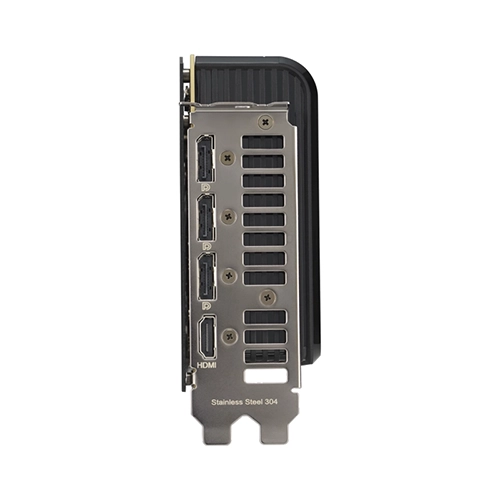 HDMI

Stainless Steel 304