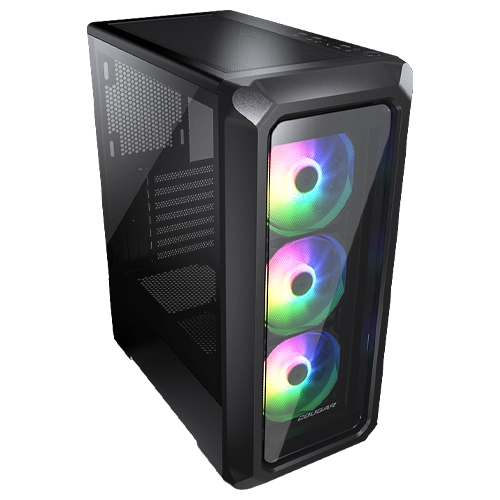 COUGAR