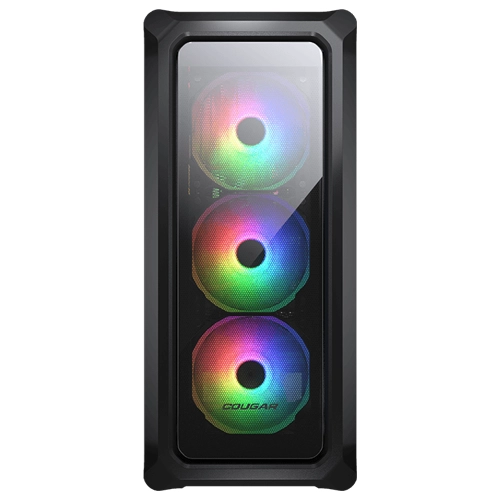 COUGAR