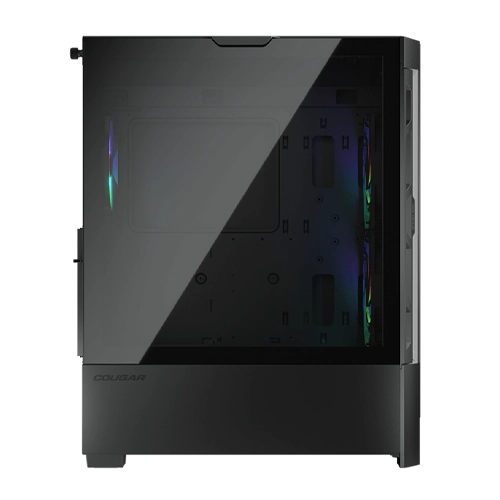 COUGAR