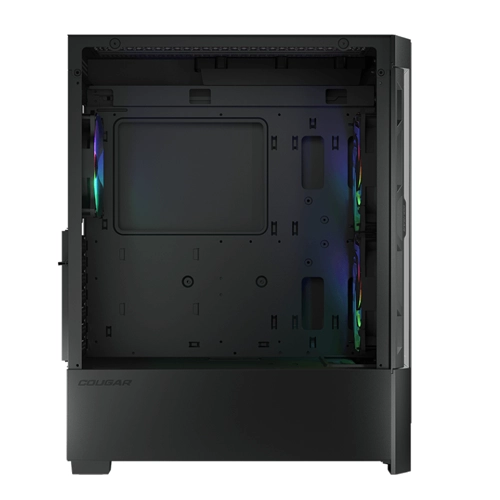 COUGAR