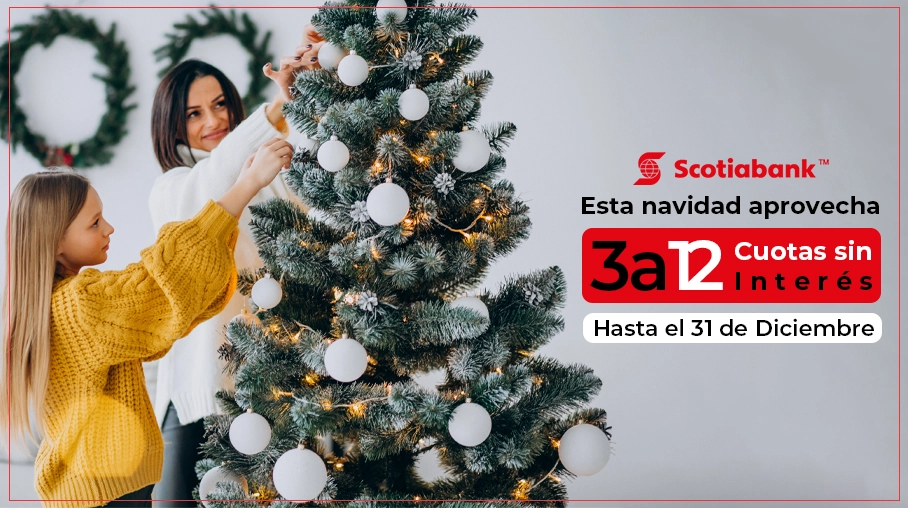 Scotiabank™

Esta navidad aprovecha

3a12 Cuotas sin Interés

Hasta el 31 de Diciembre