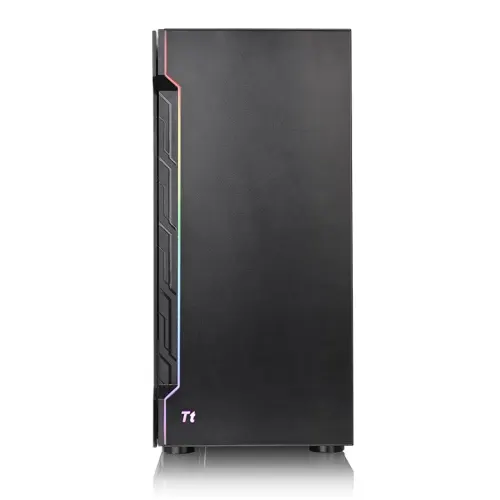 Tt