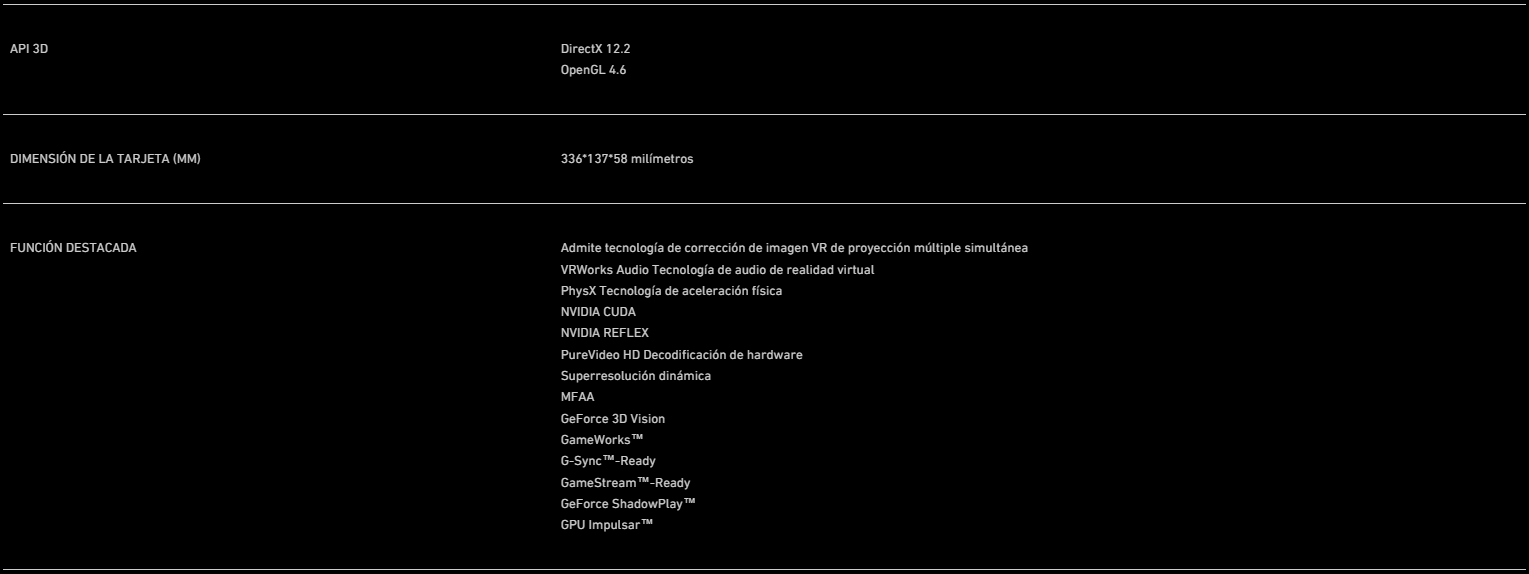 | | |
|---|---|
| API 3D | DirectX 12.2<br>OpenGL 4.6 |
| DIMENSIÓN DE LA TARJETA (MM) | 336*137*58 milímetros |
| FUNCIÓN DESTACADA | Admite tecnología de corrección de imagen VR de proyección múltiple simultánea<br>VRWorks Audio Tecnología de audio de realidad virtual<br>PhysX Tecnología de aceleración física<br>NVIDIA CUDA<br>NVIDIA REFLEX<br>PureVideo HD Decodificación de hardware<br>Superresolución dinámica<br>MFAA<br>GeForce 3D Vision<br>GameWorks™<br>G-Sync™-Ready<br>GameStream™-Ready<br>GeForce ShadowPlay™<br>GPU Impulsar™ |