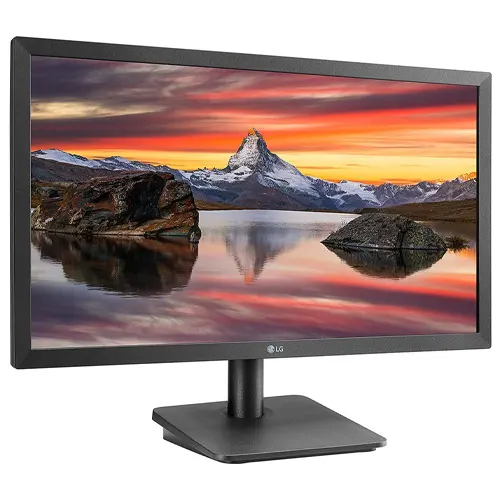 LG