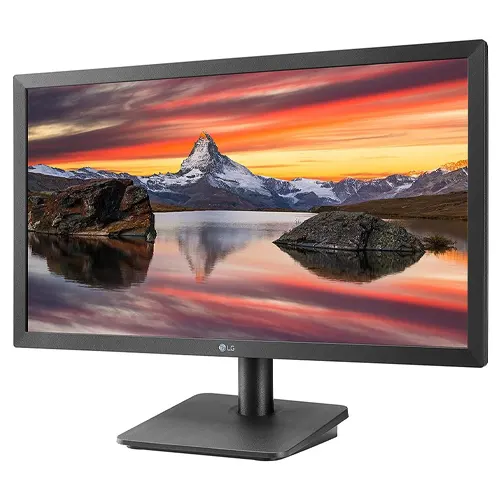 LG