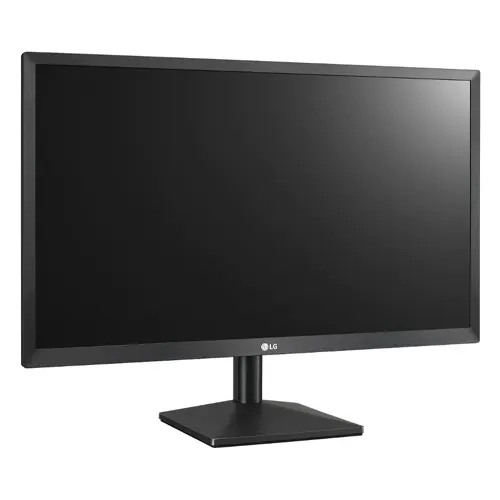 LG