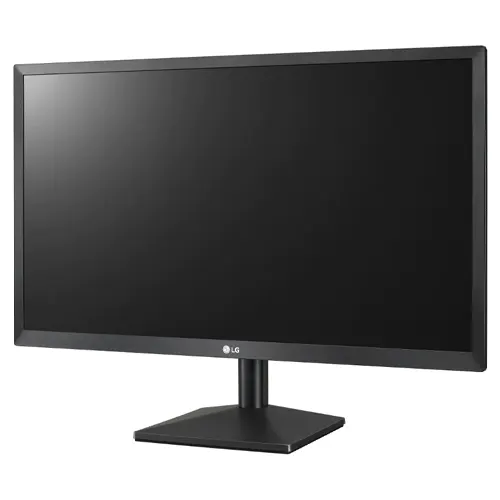 LG