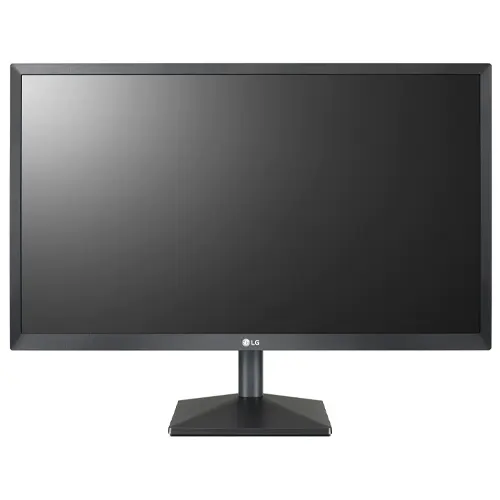 LG