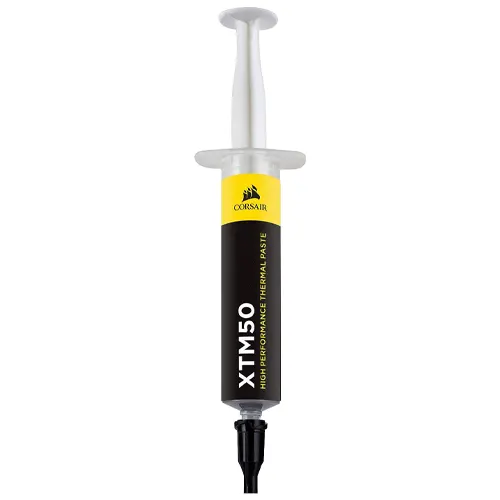 CORSAIR

XTM50
HIGH PERFORMANCE THERMAL PASTE