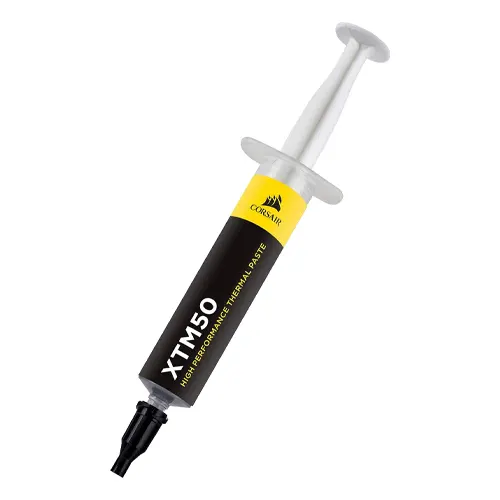 CORSAIR

XTM50
HIGH PERFORMANCE THERMAL PASTE