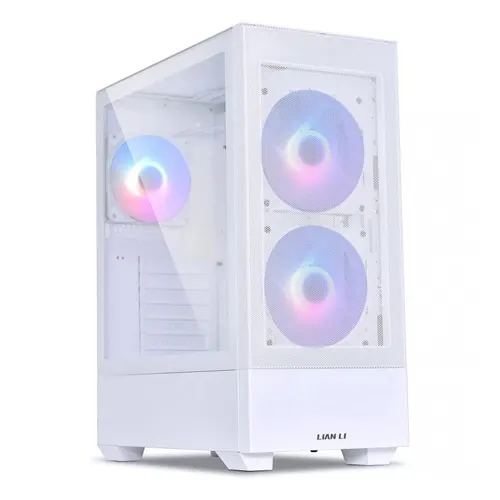 LIAN LI