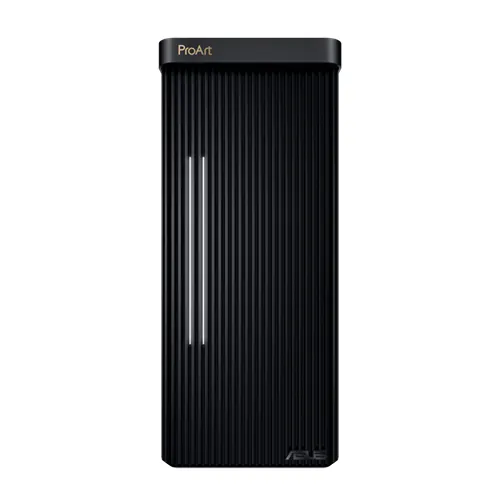 ProArt

ASUS