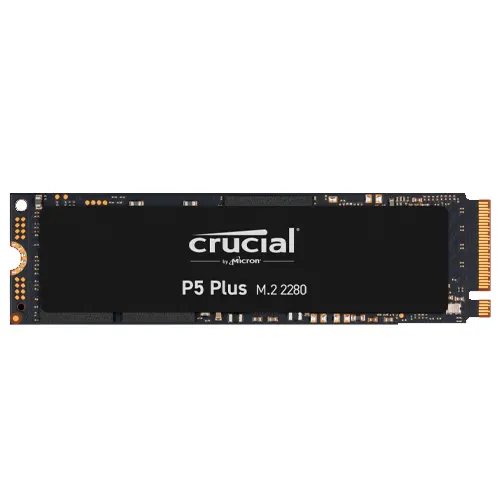 crucial
by Micron

P5 Plus M.2 2280