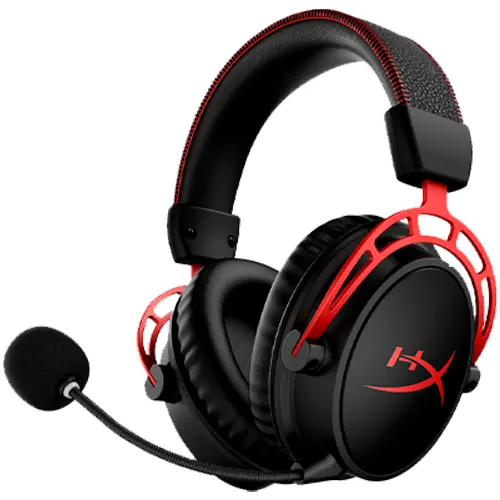 HX