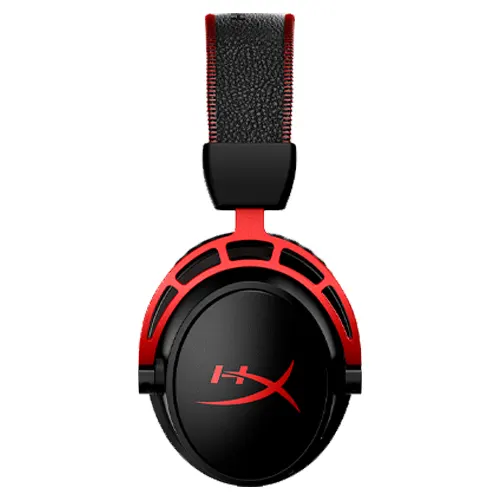 HX