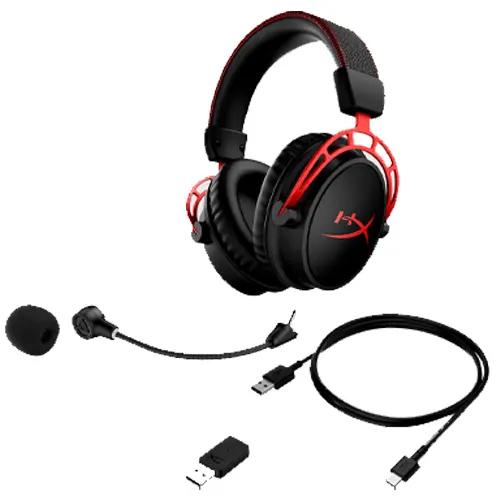 HX