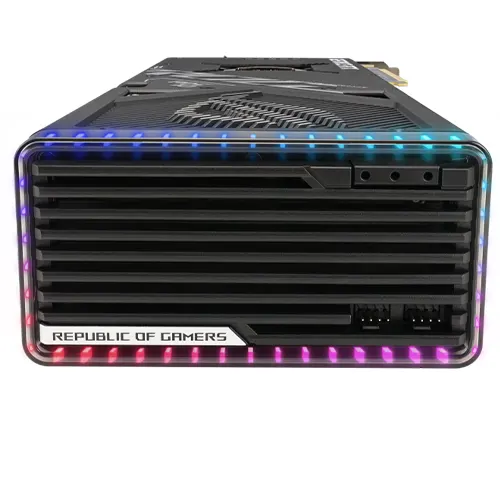 REPUBLIC OF GAMERS