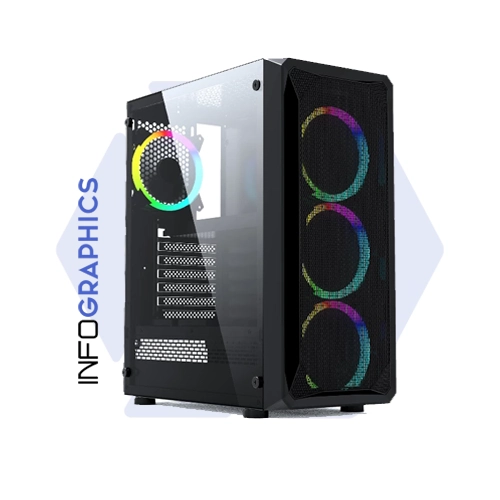 INFOGRAPHICS