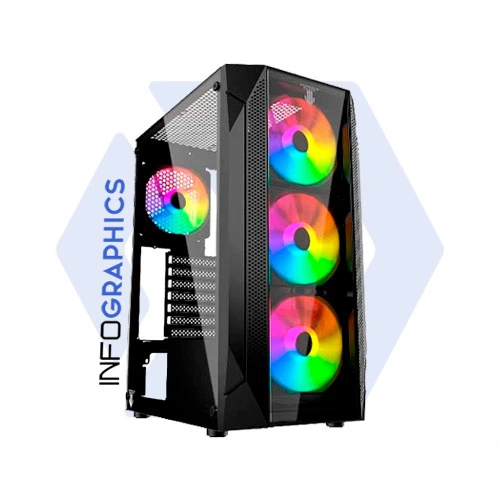 INFOGRAPHICS