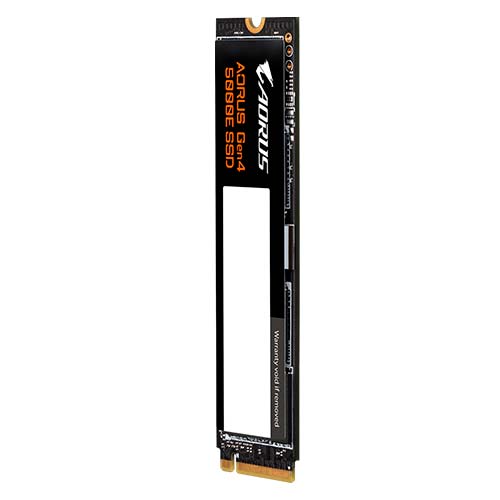 AORUS
AORUS Gen4
5000E SSD
Warranty void if removed