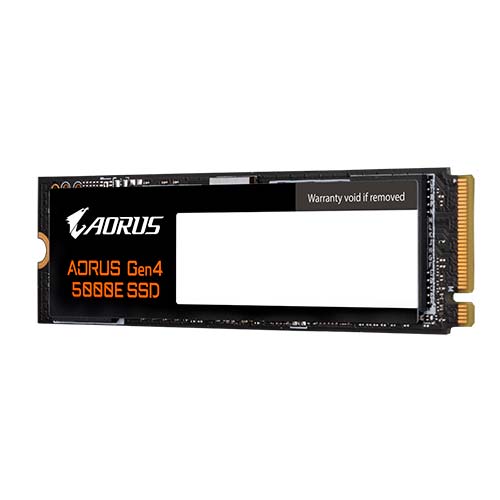 Warranty void if removed

AORUS

AORUS Gen4
5000E SSD