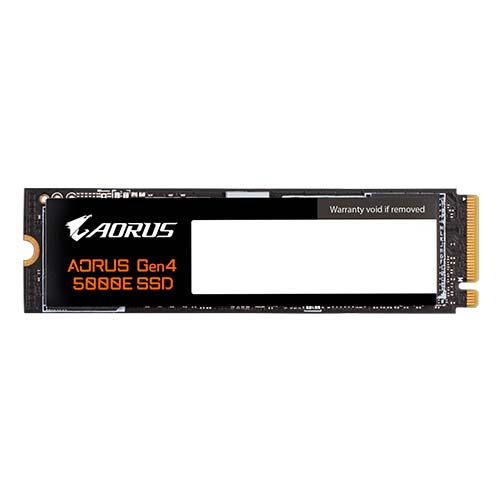 Warranty void if removed

AORUS

AORUS Gen4
5000E SSD