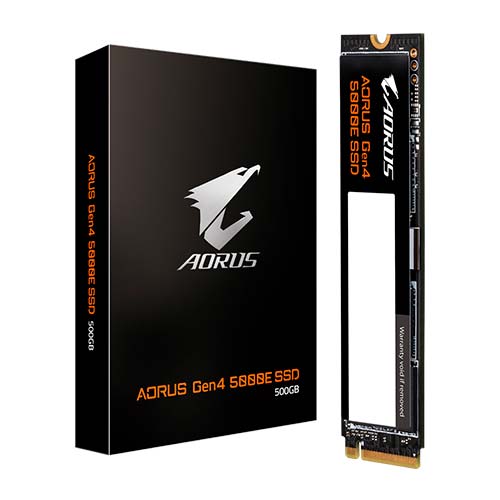 AORUS Gen4 5000E SSD
500GB

AORUS

AORUS Gen4 5000E SSD
500GB

AORUS

AORUS Gen4
5000E SSD

Warranty void if removed