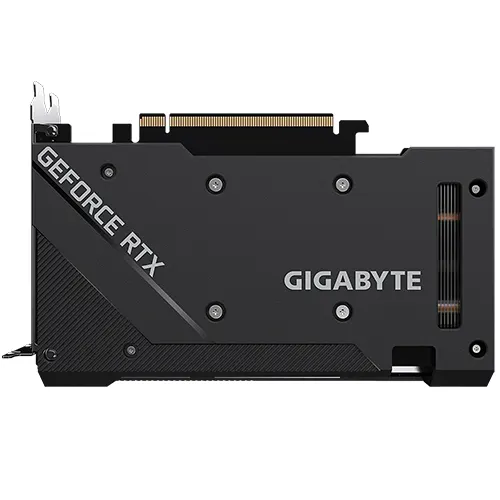 GEFORCE RTX

GIGABYTE