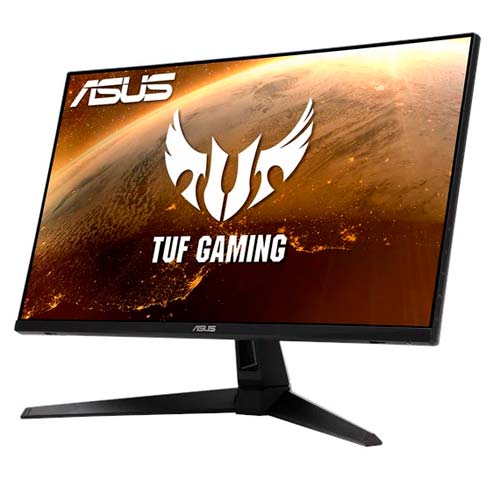 ASUS

TUF GAMING

ASUS