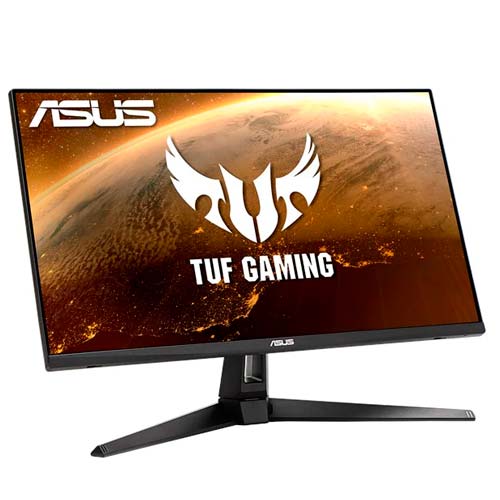 ASUS
TUF GAMING
ASUS