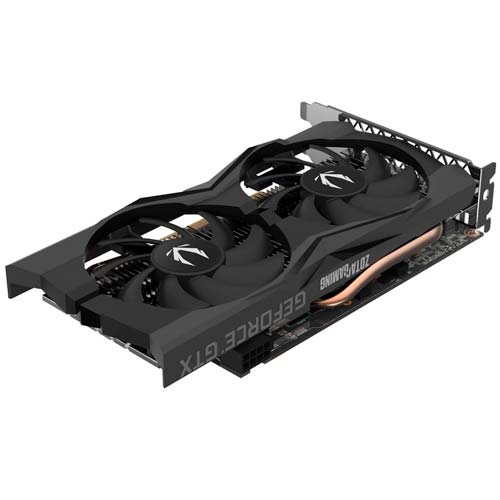 ZOTAC GAMING
GEFORCE GTX