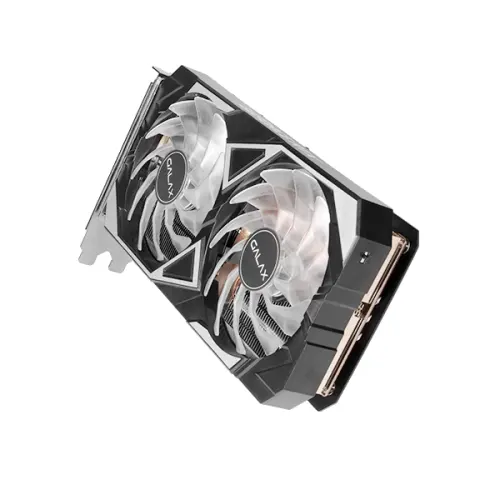 GALAX
GALAX