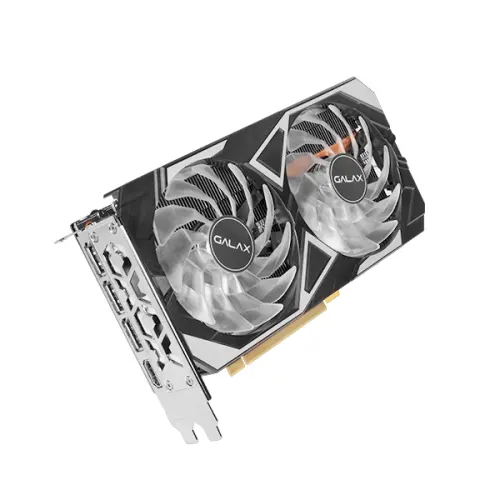 GALAX
GALAX