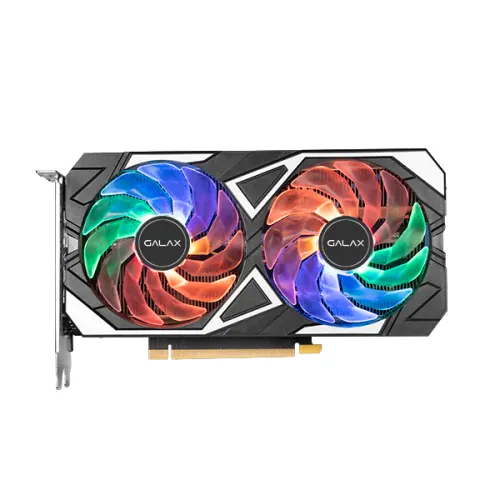 GALAX

GALAX