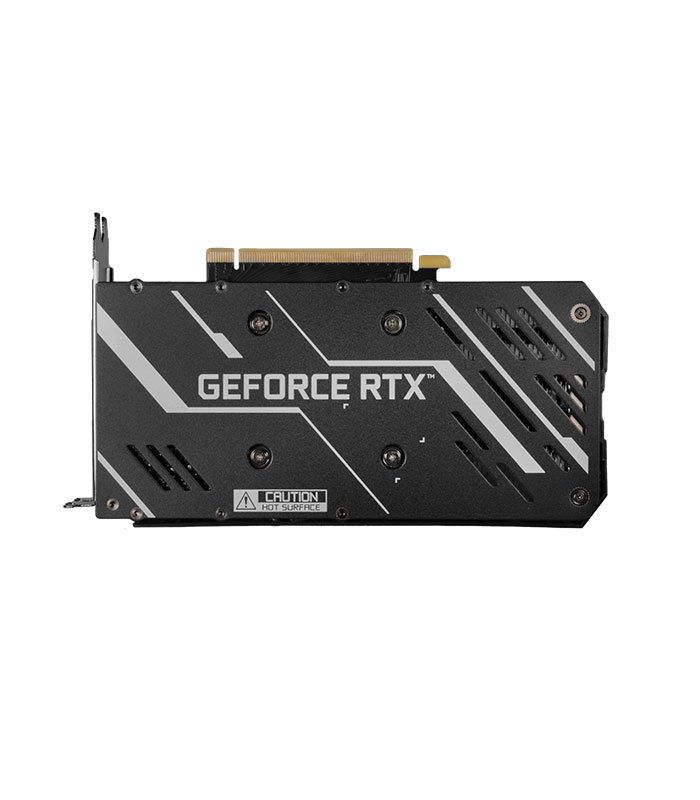 GEFORCE RTX™

CAUTION
HOT SURFACE