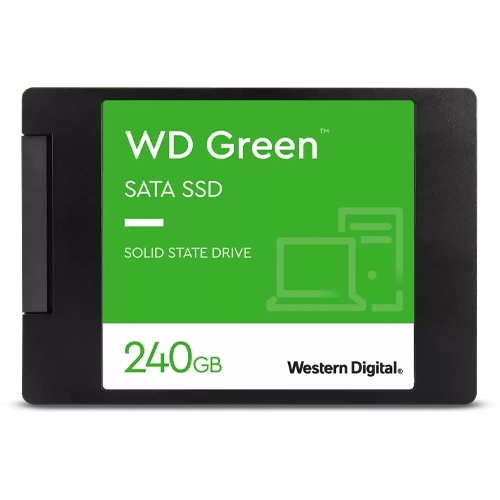 WD Green™

SATA SSD

SOLID STATE DRIVE

240GB

Western Digital®