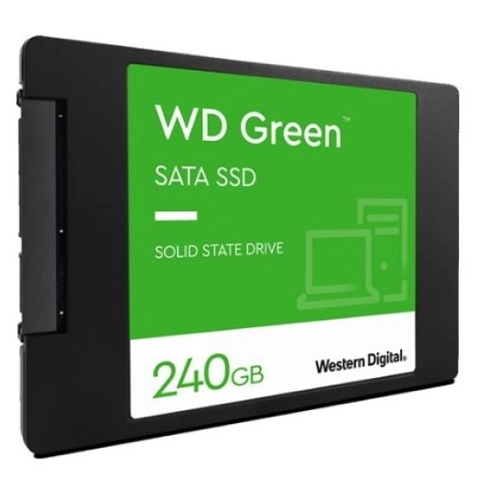 WD Green™

SATA SSD

SOLID STATE DRIVE

240GB

Western Digital.