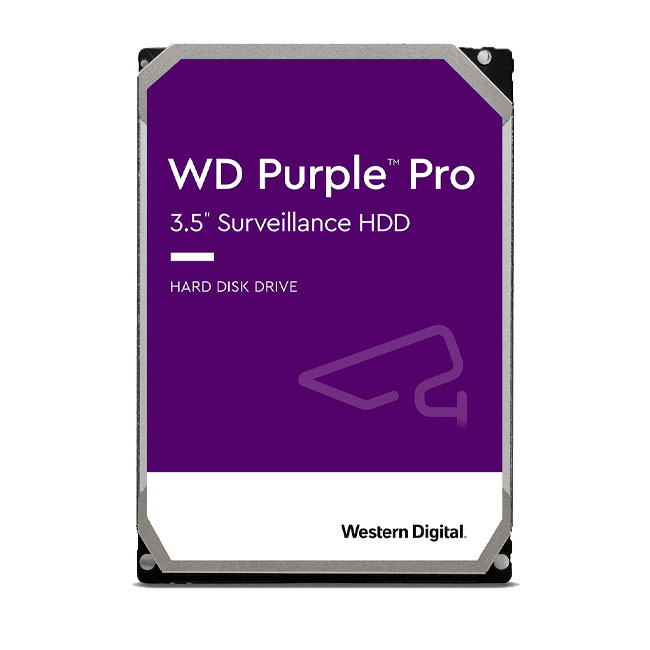 WD Purple™ Pro
3.5" Surveillance HDD

HARD DISK DRIVE

Western Digital.