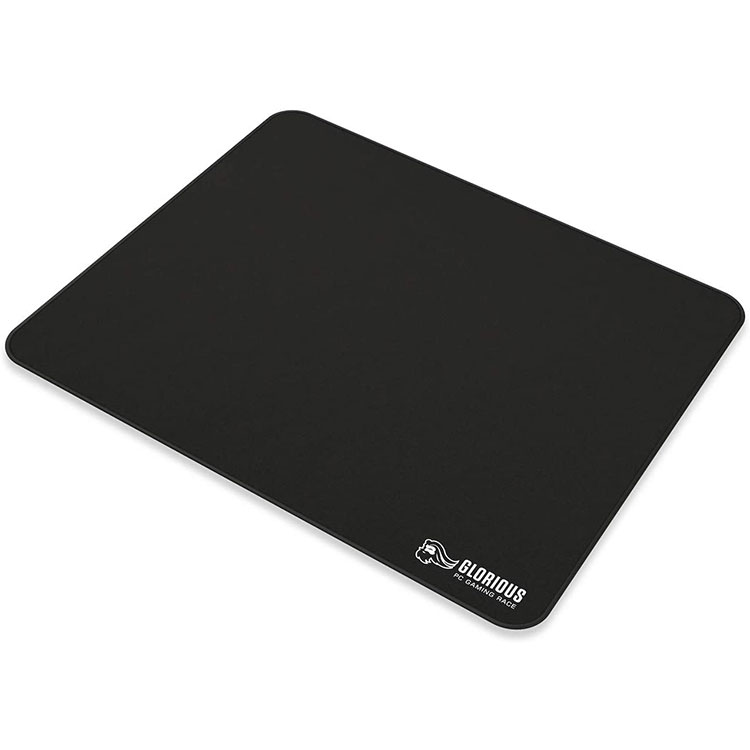 GLORIOUS
PC GAMING RACE