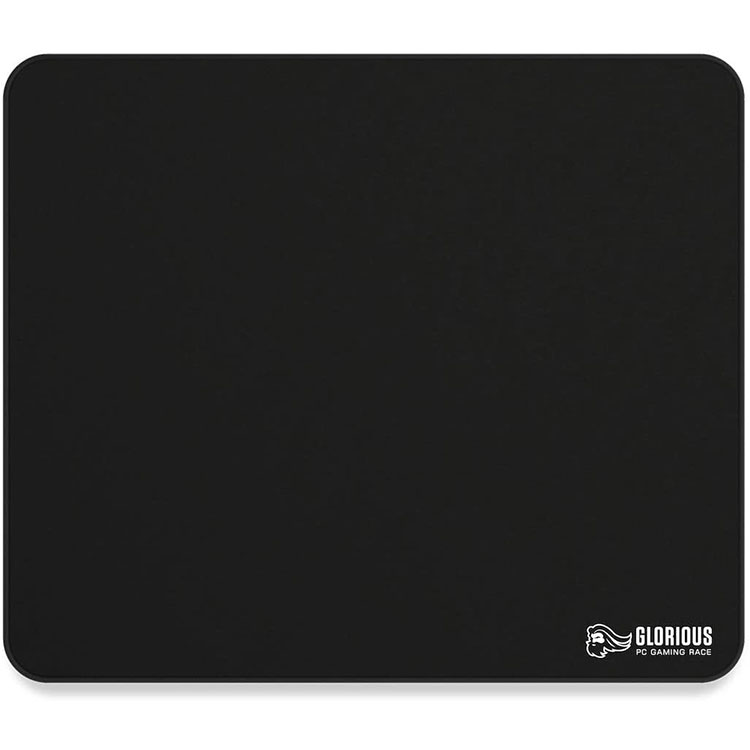 GLORIOUS
PC GAMING RACE