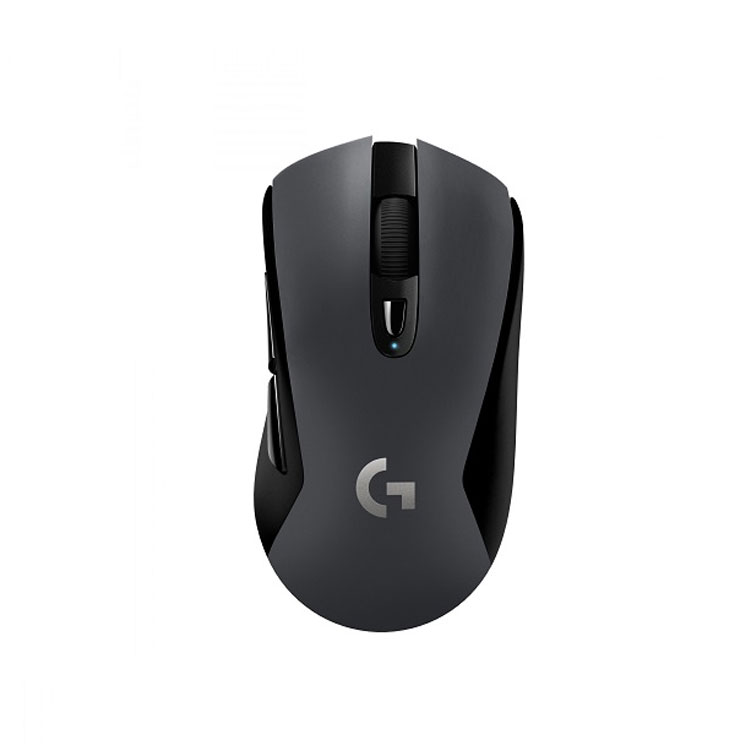 G