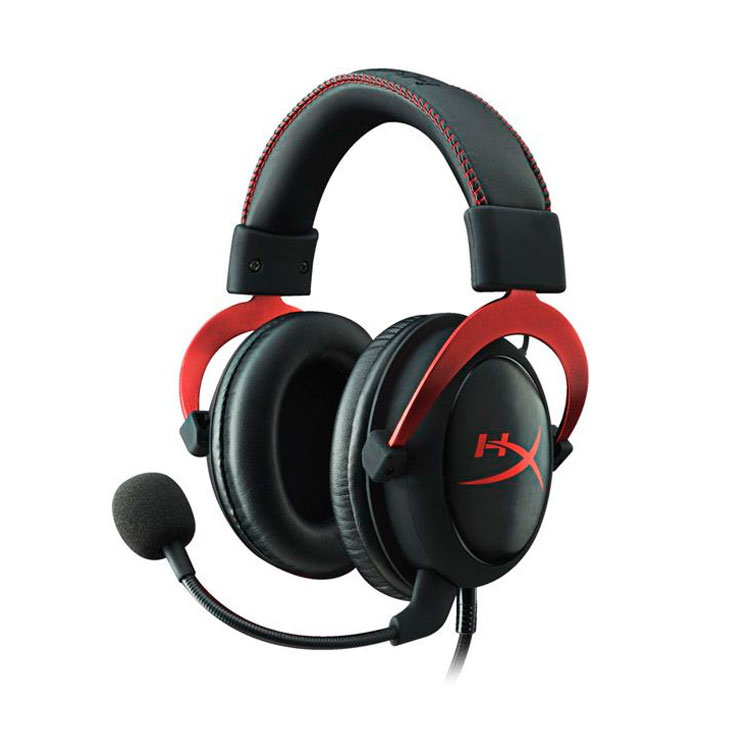 HX