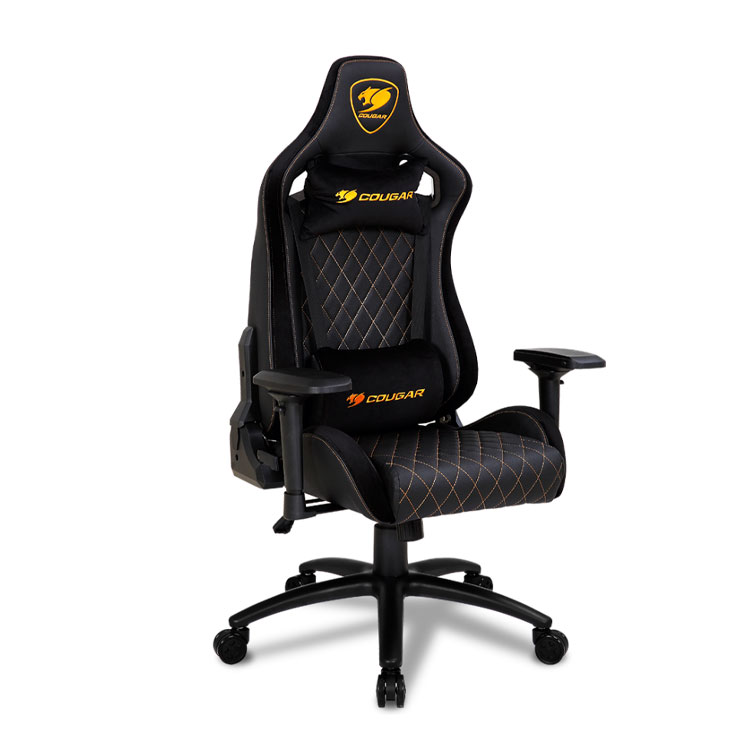 COUGAR
COUGAR
COUGAR