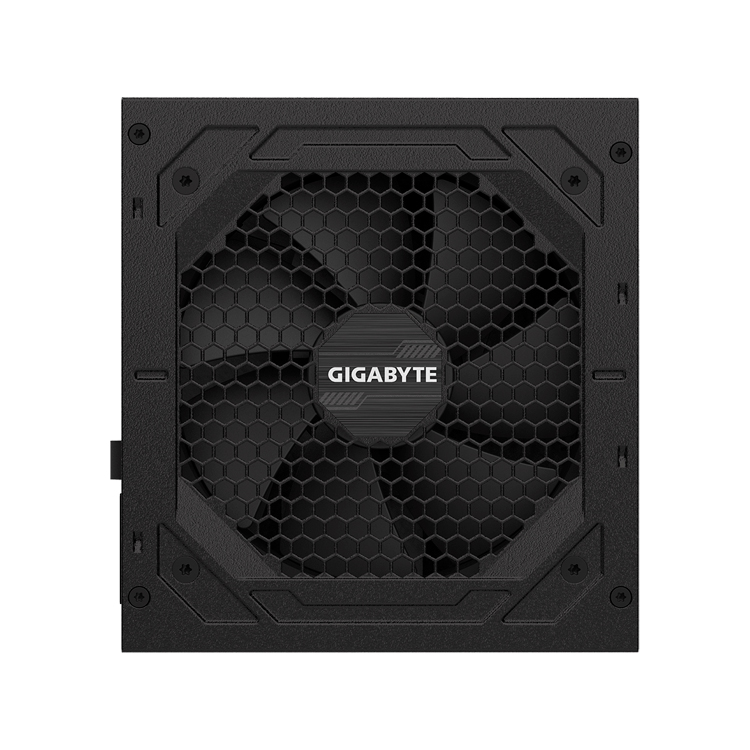 GIGABYTE