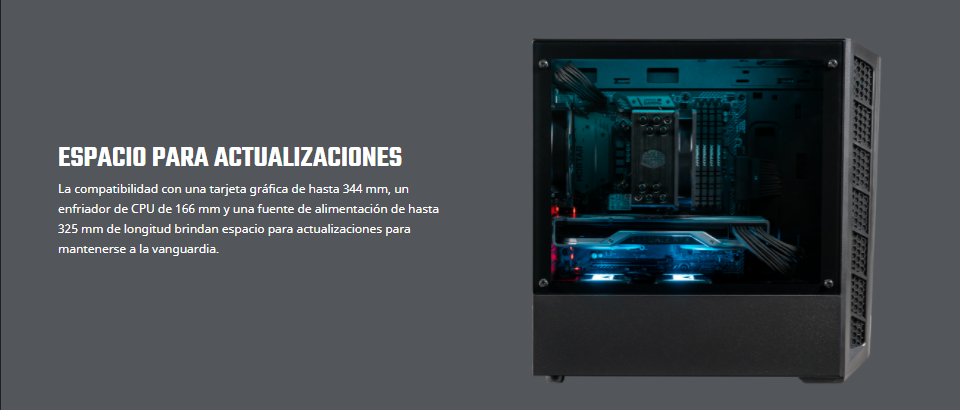 ESPACIO PARA ACTUALIZACIONES

La compatibilidad con una tarjeta gráfica de hasta 344 mm, un enfriador de CPU de 166 mm y una fuente de alimentación de hasta 325 mm de longitud brindan espacio para actualizaciones para mantenerse a la vanguardia.